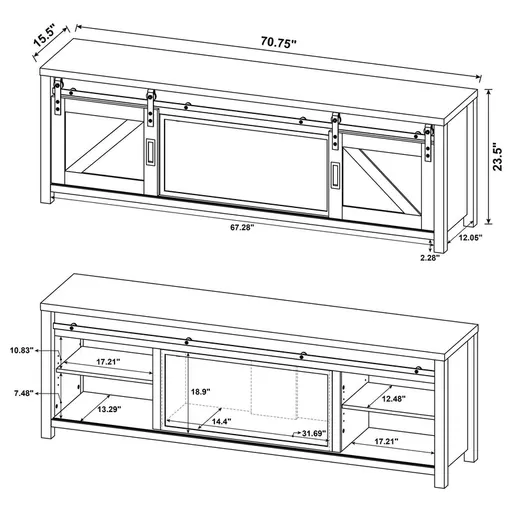 15.5"
70.75"
23.5"
67.28"
12.05"
2.28"
10.83"
17.21"
7.48"
13.29"
18.9"
14.4"
31.69"
12.48"
17.21"