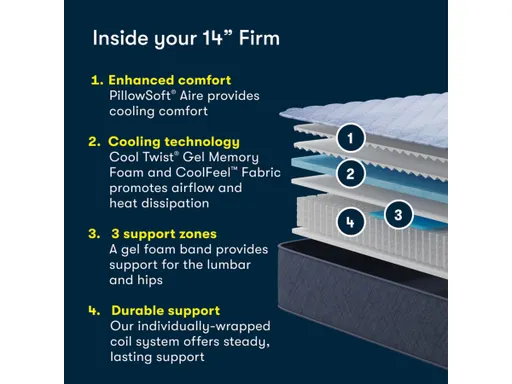 Inside your 14” Firm

1. Enhanced comfort
PillowSoft® Aire provides cooling comfort

2. Cooling technology
Cool Twist® Gel Memory Foam and CoolFeel™ Fabric promotes airflow and heat dissipation

3. 3 support zones
A gel foam band provides support for the lumbar and hips

4. Durable support
Our individually-wrapped coil system offers steady, lasting support

1

2

3

4