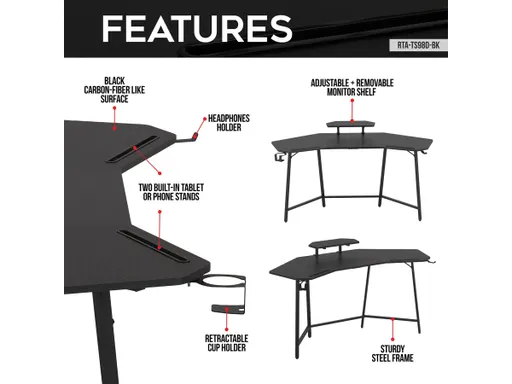 FEATURES

RTA-TS98D-BK

BLACK CARBON-FIBER LIKE SURFACE

HEADPHONES HOLDER

TWO BUILT-IN TABLET OR PHONE STANDS

RETRACTABLE CUP HOLDER

ADJUSTABLE + REMOVABLE MONITOR SHELF

STURDY STEEL FRAME