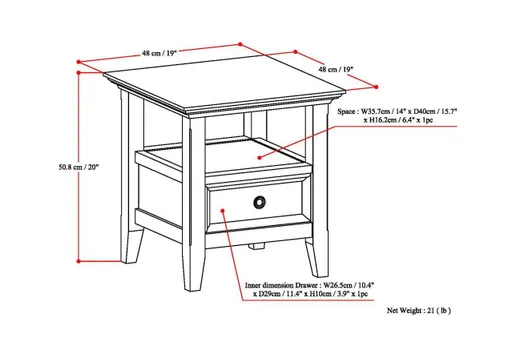 48 cm / 19"

48 cm / 19"

Space : W35.7cm / 14" x D40cm / 15.7" x H16.2cm / 6.4" x 1pc

50.8 cm / 20"

Inner dimension Drawer : W26.5cm / 10.4" x D29cm / 11.4" x H10cm / 3.9" x 1pc

Net Weight : 21 ( lb )