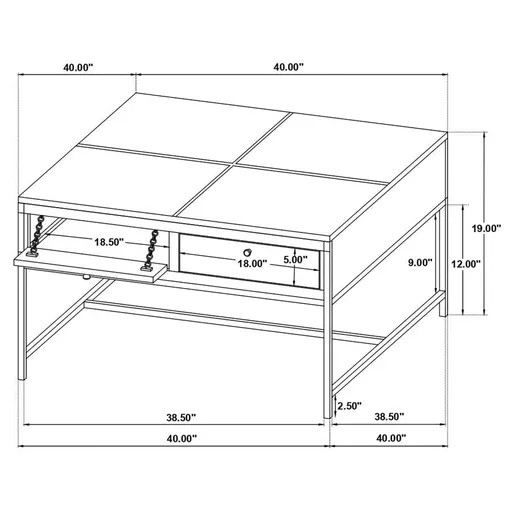 40.00"
40.00"
19.00"
18.50"
18.00"
5.00"
9.00"
12.00"
2.50"
38.50"
38.50"
40.00"
40.00"