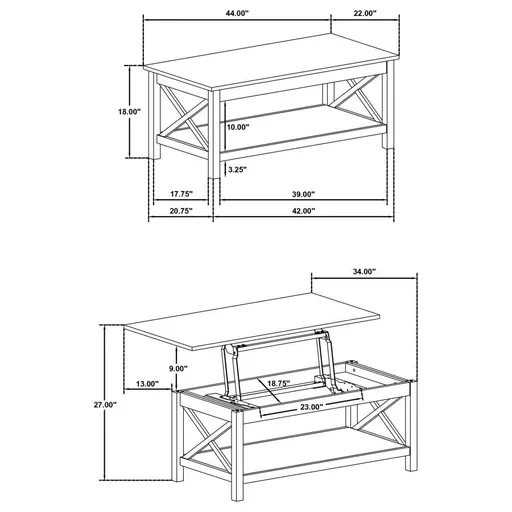 44.00"
22.00"
18.00"
10.00"
3.25"
17.75"
39.00"
20.75"
42.00"

34.00"
9.00"
13.00"
18.75"
23.00"
27.00"