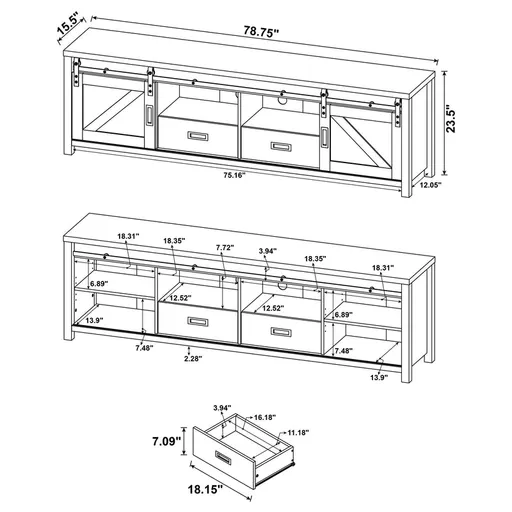 15.5"
78.75"
23.5"
75.16"
12.05"

18.31"
18.35"
7.72"
3.94"
18.35"
18.31"
6.89"
12.52"
12.52"
6.89"
13.9"
7.48"
2.28"
7.48"
13.9"

3.94"
16.18"
11.18"
7.09"
18.15"