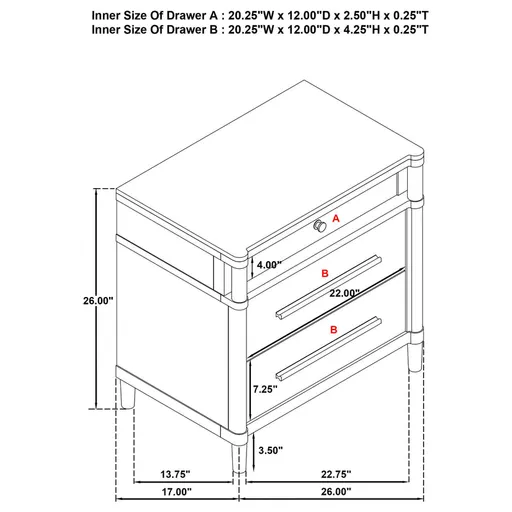 Inner Size Of Drawer A : 20.25"W x 12.00"D x 2.50"H x 0.25"T
Inner Size Of Drawer B : 20.25"W x 12.00"D x 4.25"H x 0.25"T

A
4.00"
B
22.00"
26.00"
B
7.25"
3.50"
13.75"
22.75"
17.00"
26.00"