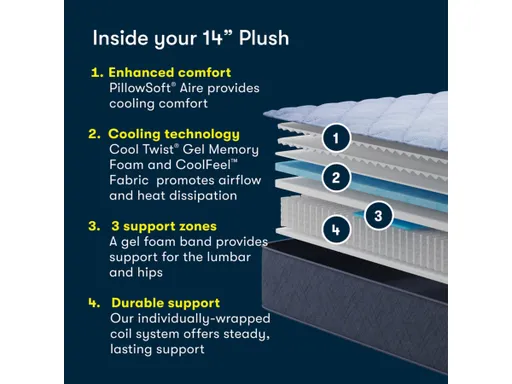 Inside your 14” Plush

1. Enhanced comfort
PillowSoft® Aire provides cooling comfort

2. Cooling technology
Cool Twist® Gel Memory Foam and CoolFeel™ Fabric promotes airflow and heat dissipation

3. 3 support zones
A gel foam band provides support for the lumbar and hips

4. Durable support
Our individually-wrapped coil system offers steady, lasting support

1

2

3

4