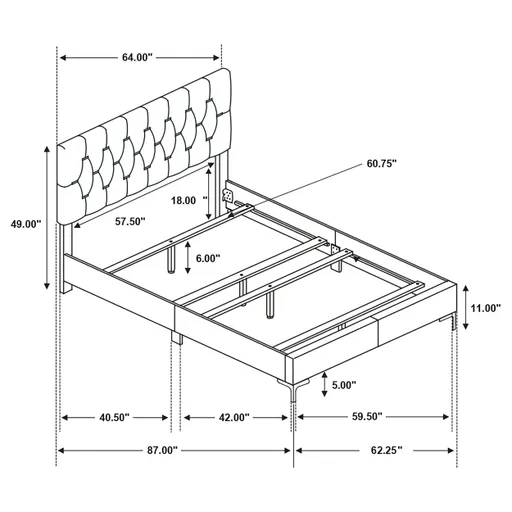 64.00"

60.75"

18.00 "

49.00"

57.50"

6.00"

11.00"

5.00"

40.50"

42.00"

59.50"

87.00"

62.25"