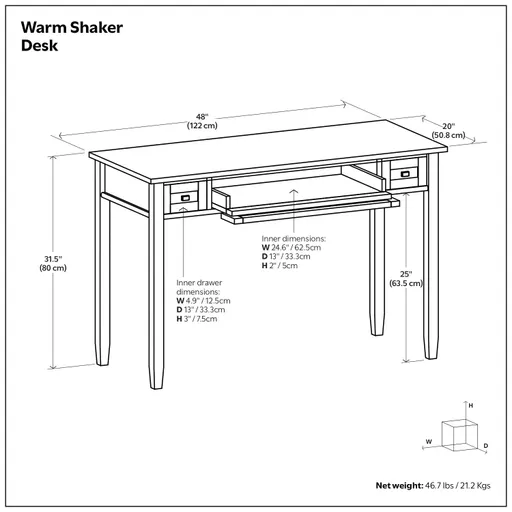 Warm Shaker Desk

48"
(122 cm)

20"
(50.8 cm)

31.5"
(80 cm)

Inner dimensions:
W 24.6" / 62.5cm
D 13" / 33.3cm
H 2" / 5cm

Inner drawer dimensions:
W 4.9" / 12.5cm
D 13" / 33.3cm
H 3" / 7.5cm

25"
(63.5 cm)

H
W
D

Net weight: 46.7 lbs / 21.2 Kgs