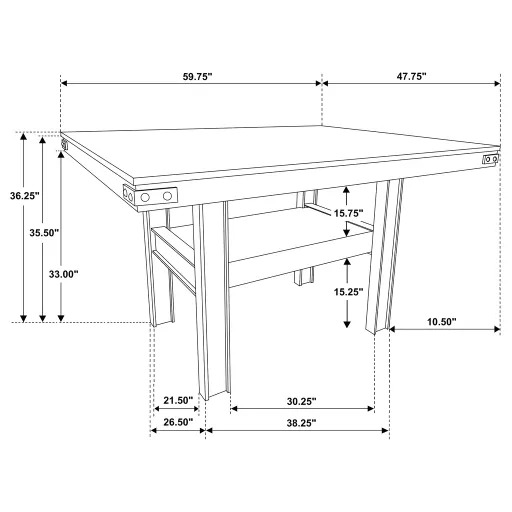 59.75"
47.75"
36.25"
35.50"
33.00"
15.75"
15.25"
10.50"
21.50"
30.25"
26.50"
38.25"