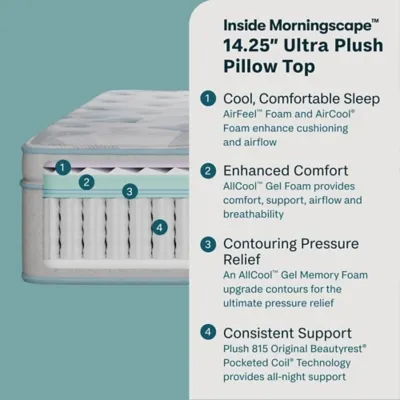 1
2
3
4

Inside Morningscape™
14.25" Ultra Plush Pillow Top

1 Cool, Comfortable Sleep
AirFeel™ Foam and AirCool® Foam enhance cushioning and airflow

2 Enhanced Comfort
AllCool™ Gel Foam provides comfort, support, airflow and breathability

3 Contouring Pressure Relief
An AllCool™ Gel Memory Foam upgrade contours for the ultimate pressure relief

4 Consistent Support
Plush 815 Original Beautyrest® Pocketed Coil® Technology provides all-night support