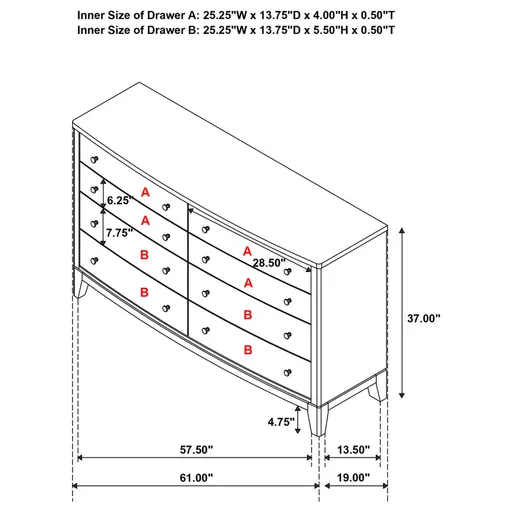 Inner Size of Drawer A: 25.25"W x 13.75"D x 4.00"H x 0.50"T
Inner Size of Drawer B: 25.25"W x 13.75"D x 5.50"H x 0.50"T

A
6.25"
A
7.75"
B
B
A
28.50"
A
B
B
37.00"
4.75"
57.50"
13.50"
61.00"
19.00"