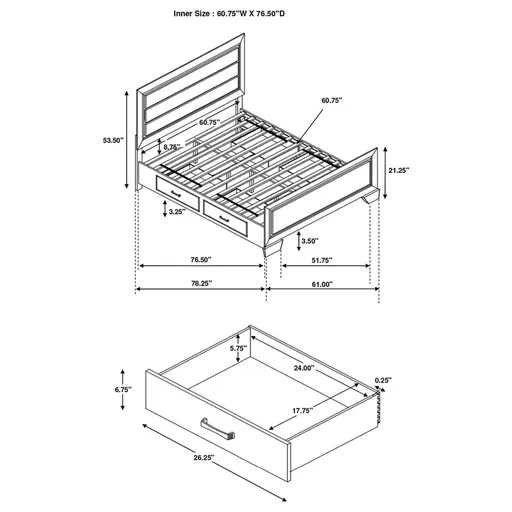 Inner Size : 60.75''W X 76.50''D

60.75''
60.75''
53.50''
8.75''
21.25''
3.25''
3.50''
76.50''
51.75''
78.25''
61.00''

5.75''
24.00''
0.25''
6.75''
17.75''
26.25''