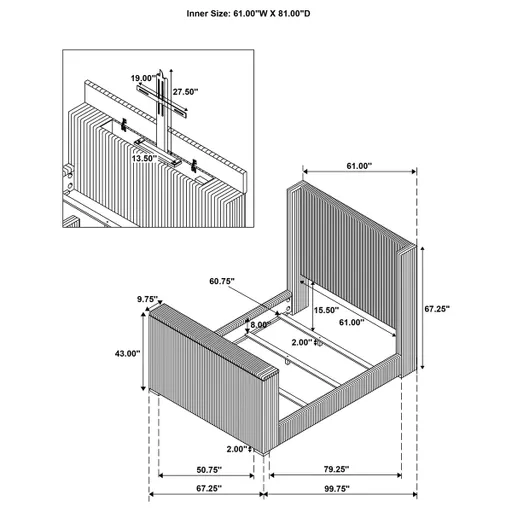 Inner Size: 61.00"W X 81.00"D

19.00"
27.50"
13.50"

61.00"
60.75"
9.75"
15.50"
61.00"
67.25"
8.00"
2.00"
43.00"
2.00"
50.75"
79.25"
67.25"
99.75"