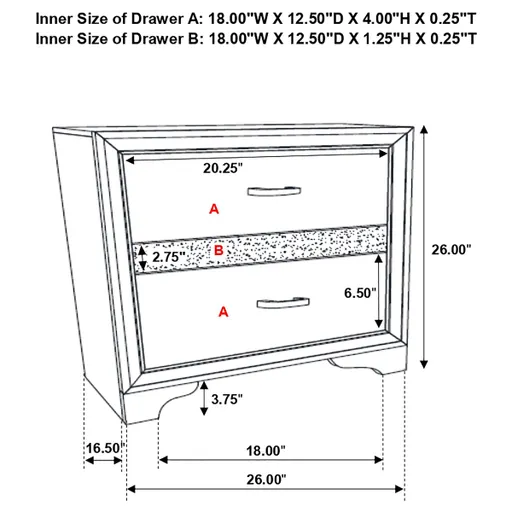 Inner Size of Drawer A: 18.00"W X 12.50"D X 4.00"H X 0.25"T
Inner Size of Drawer B: 18.00"W X 12.50"D X 1.25"H X 0.25"T

20.25"

A

2.75"

B

26.00"

6.50"

A

3.75"

16.50"

18.00"

26.00"