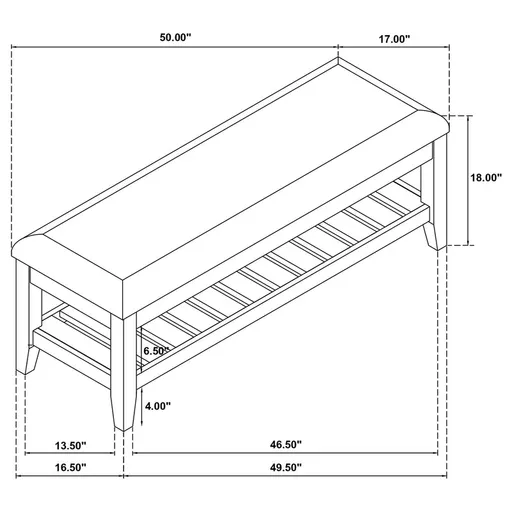 50.00"
17.00"
18.00"
6.50"
4.00"
13.50"
46.50"
16.50"
49.50"