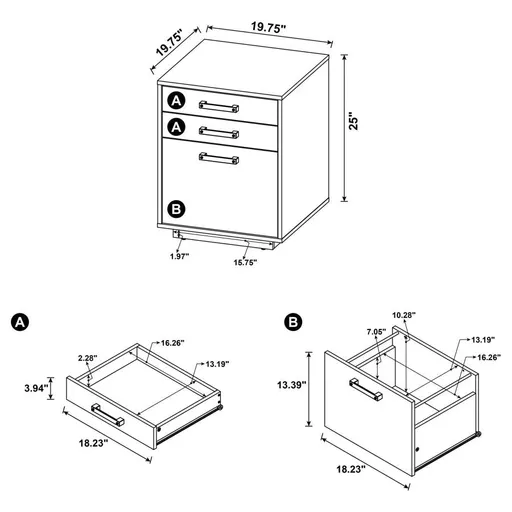 19.75"
19.75"
25"
A
A
B
1.97"
15.75"

A
16.26"
2.28"
13.19"
3.94"
18.23"

B
10.28"
7.05"
13.19"
16.26"
13.39"
18.23"