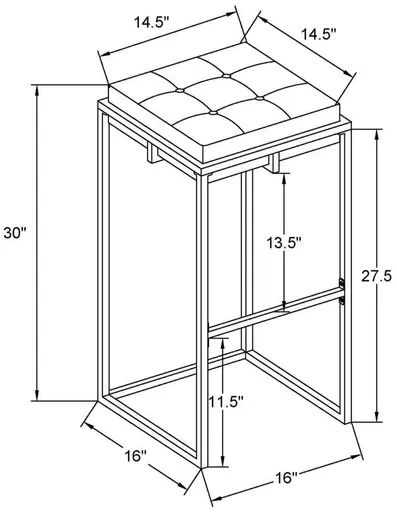 14.5"

14.5"

30"

13.5"

27.5

11.5"

16"

16"