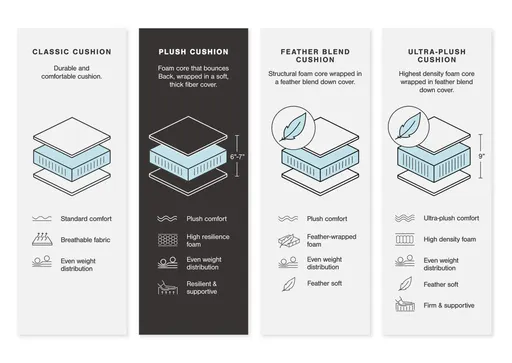 CLASSIC CUSHION

Durable and comfortable cushion.

Standard comfort

Breathable fabric

Even weight distribution

PLUSH CUSHION

Foam core that bounces Back, wrapped in a soft, thick fiber cover.

6"-7"

Plush comfort

High resilience foam

Even weight distribution

Resilient & supportive

FEATHER BLEND CUSHION

Structural foam core wrapped in a feather blend down cover.

Plush comfort

Feather-wrapped foam

Even weight distribution

Feather soft

ULTRA-PLUSH CUSHION

Highest density foam core wrapped in feather blend down cover.

9"

Ultra-plush comfort

High density foam

Even weight distribution

Feather soft

Firm & supportive