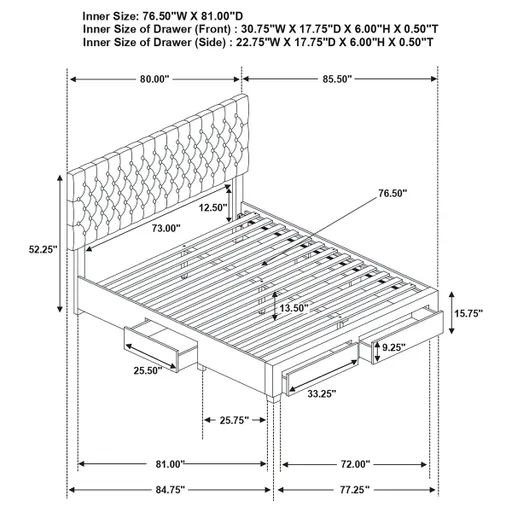 Inner Size: 76.50"W X 81.00"D
Inner Size of Drawer (Front) : 30.75"W X 17.75"D X 6.00"H X 0.50"T
Inner Size of Drawer (Side) : 22.75"W X 17.75"D X 6.00"H X 0.50"T

80.00"
85.50"
76.50"
12.50"
73.00"
52.25"
13.50"
15.75"
9.25"
25.50"
33.25"
25.75"
81.00"
72.00"
84.75"
77.25"