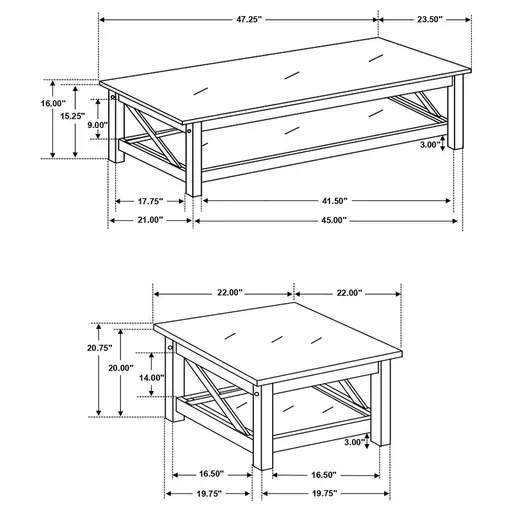 47.25"
23.50"
16.00"
15.25"
9.00"
3.00"
17.75"
41.50"
21.00"
45.00"

22.00"
22.00"
20.75"
20.00"
14.00"
3.00"
16.50"
16.50"
19.75"
19.75"