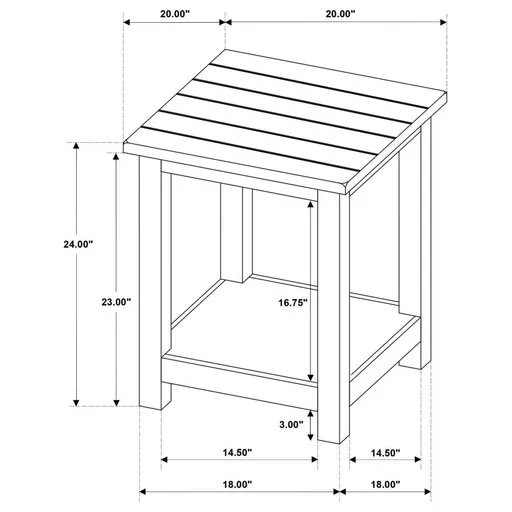 20.00"
20.00"
24.00"
23.00"
16.75"
3.00"
14.50"
14.50"
18.00"
18.00"