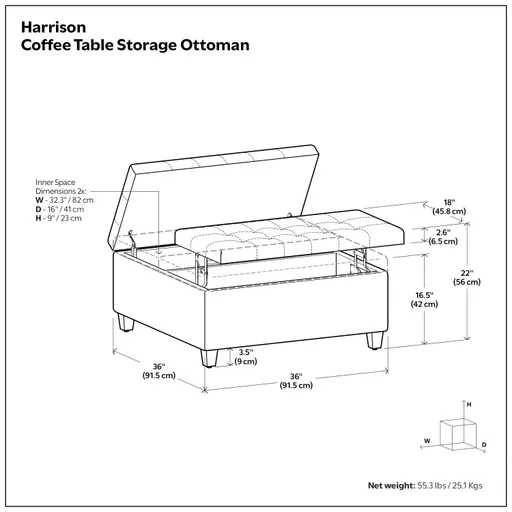 Harrison
Coffee Table Storage Ottoman

Inner Space Dimensions 2x:
W - 32.3" / 82 cm
D - 16" / 41 cm
H - 9" / 23 cm

18"
(45.8 cm)

2.6"
(6.5 cm)

22"
(56 cm)

16.5"
(42 cm)

3.5"
(9 cm)

36"
(91.5 cm)

36"
(91.5 cm)

H
W
D

Net weight: 55.3 lbs / 25.1 Kgs